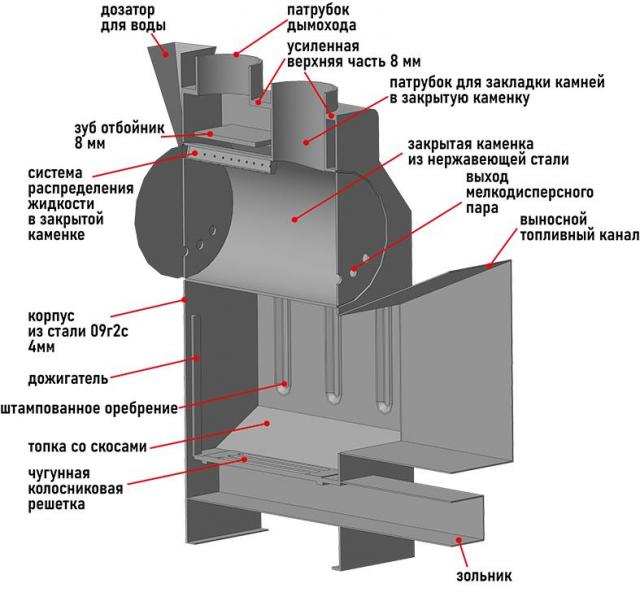 дозатор для воды

патрубок дымохода

усиленная верхняя часть 8 мм

патрубок для закладки камней в закрытую каменку

зуб отбойник 8 мм

закрытая каменка из нержавеющей стали

система распределения жидкости в закрытой каменке

выход мелкодисперсного пара

выносной топливный канал

корпус из стали 09г2с 4мм

дожигатель

штампованное оребрение

топка со скосами

чугунная колосниковая решетка

зольник